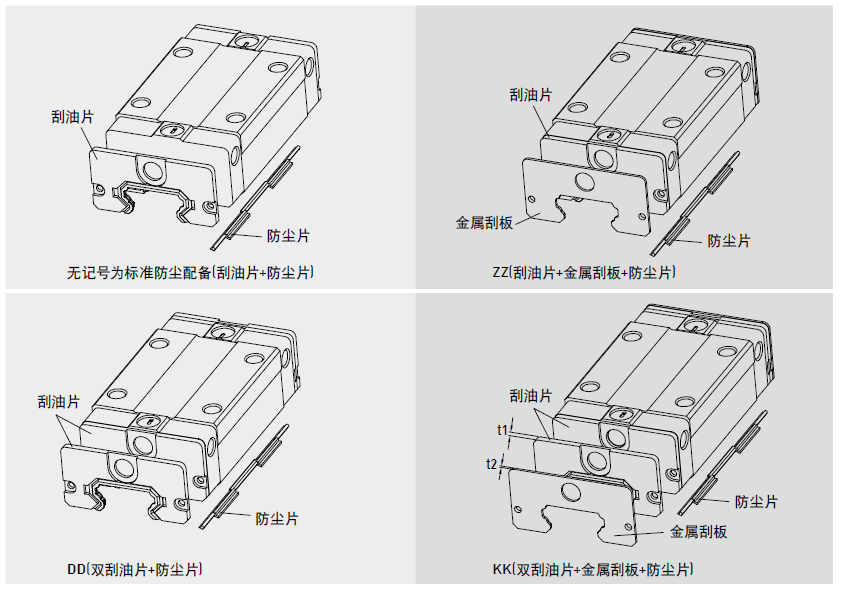 刮油片

防尘片

无记号为标准防尘配备(刮油片+防尘片)

刮油片

金属刮板

防尘片

ZZ(刮油片+金属刮板+防尘片)

刮油片

防尘片

DD(双刮油片+防尘片)

刮油片

t1

t2

防尘片

金属刮板

KK(双刮油片+金属刮板+防尘片)